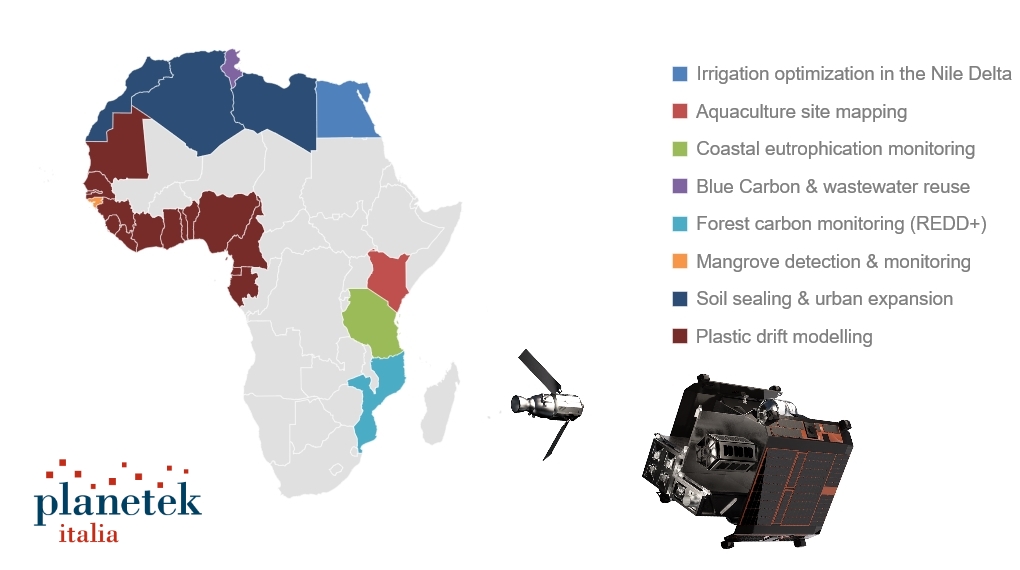 Irrigation optimization in the Nile Delta
Aquaculture site mapping
Coastal eutrophication monitoring
Blue Carbon & wastewater reuse
Forest carbon monitoring (REDD+)
Mangrove detection & monitoring
Soil sealing & urban expansion
Plastic drift modelling

planetek
italia